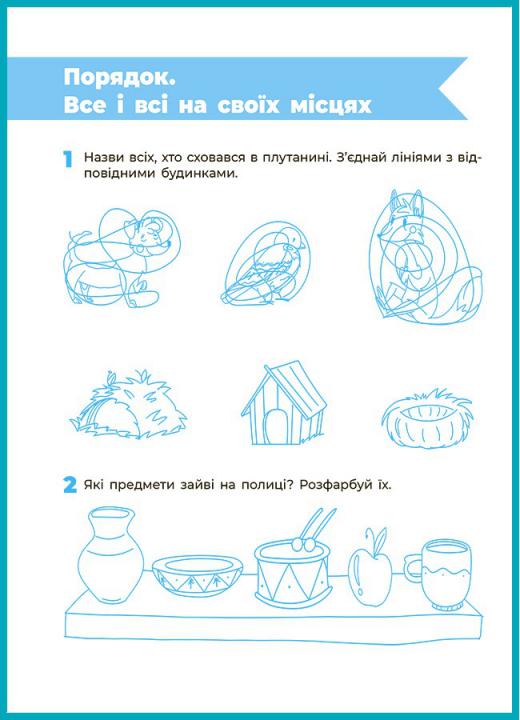 Порядок.
Все і всі на своїх місцях

1 Назви всіх, хто сховався в плутанині. З'єднай лініями з відповідними будинками.

2 Які предмети зайві на полиці? Розфарбуй їх.