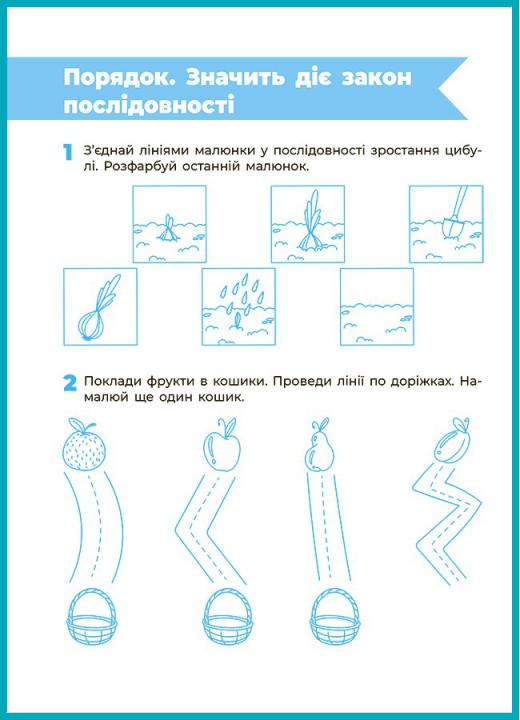 Порядок. Значить діє закон послідовності

1 З'єднай лініями малюнки у послідовності зростання цибулі. Розфарбуй останній малюнок.

2 Поклади фрукти в кошики. Проведи лінії по доріжках. Намалюй ще один кошик.