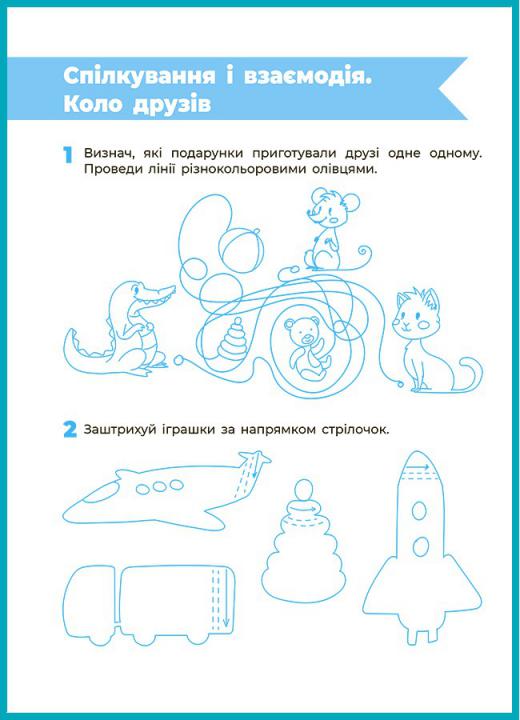 Спілкування і взаємодія. Коло друзів

1 Визнач, які подарунки приготували друзі одне одному. Проведи лінії різнокольоровими олівцями.

2 Заштрихуй іграшки за напрямком стрілочок.