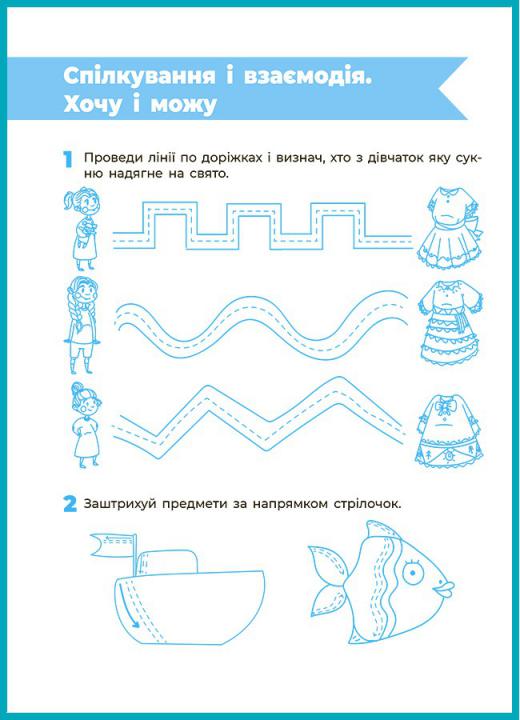 Спілкування і взаємодія. Хочу і можу

1 Проведи лінії по доріжках і визнач, хто з дівчаток яку сукню надягне на свято.

2 Заштрихуй предмети за напрямком стрілочок.