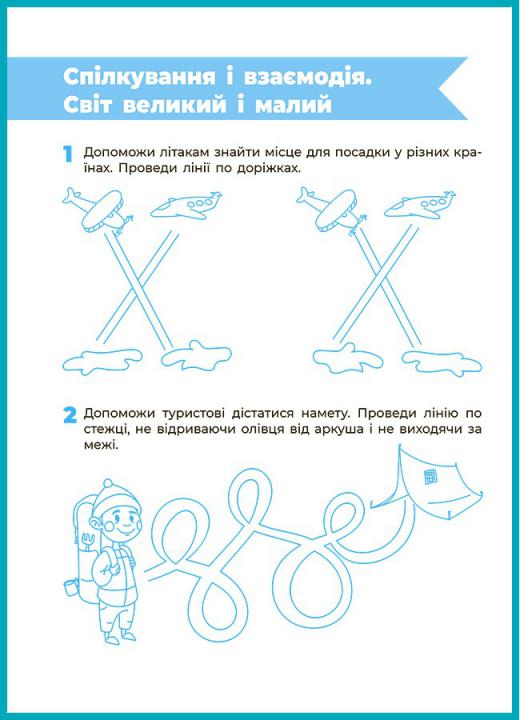 Спілкування і взаємодія. Світ великий і малий

1 Допоможи літакам знайти місце для посадки у різних країнах. Проведи лінії по доріжках.

2 Допоможи туристові дістатися намету. Проведи лінію по стежці, не відриваючи олівця від аркуша і не виходячи за межі.