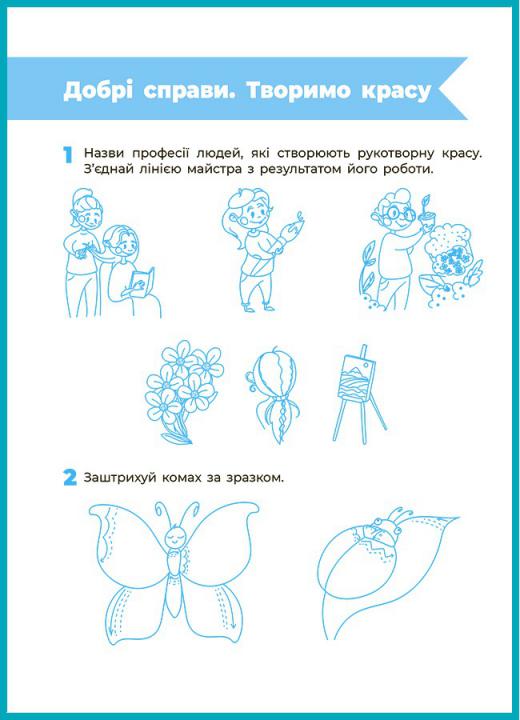 Добрі справи. Творимо красу

1 Назви професії людей, які створюють рукотворну красу. З'єднай лінією майстра з результатом його роботи.

2 Заштрихуй комах за зразком.