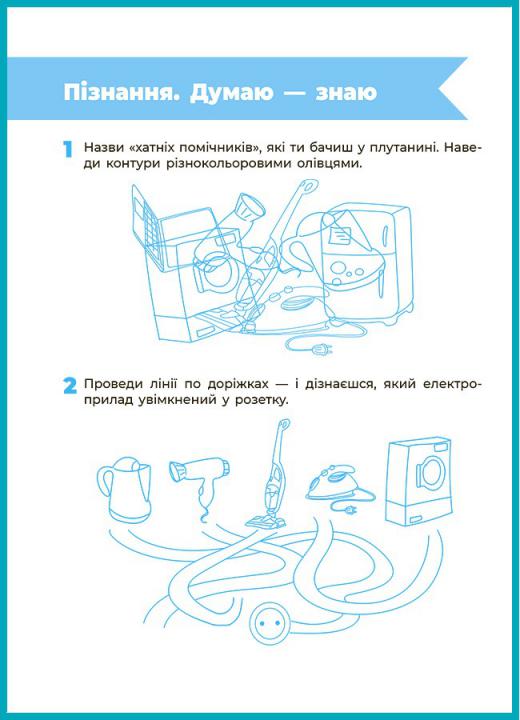 Пізнання. Думаю — знаю

1 Назви «хатніх помічників», які ти бачиш у плутанині. Наведи контури різнокольоровими олівцями.

2 Проведи лінії по доріжках — і дізнаєшся, який електроприлад увімкнений у розетку.