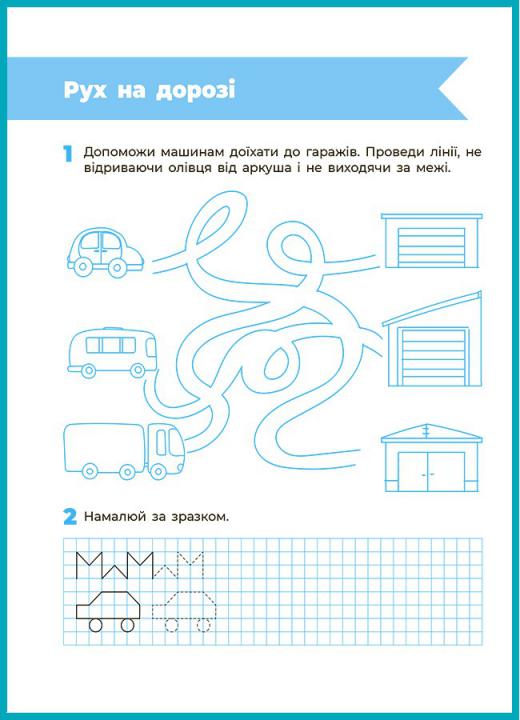 Рух на дорозі

1 Допоможи машинам доїхати до гаражів. Проведи лінії, не відриваючи олівця від аркуша і не виходячи за межі.

2 Намалюй за зразком.