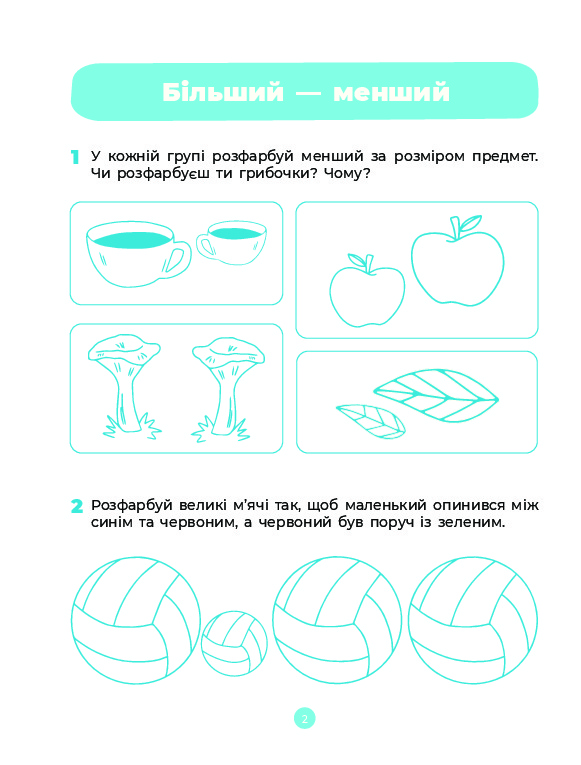 Більший — менший

1 У кожній групі розфарбуй менший за розміром предмет. Чи розфарбуєш ти грибочки? Чому?

2 Розфарбуй великі м'ячі так, щоб маленький опинився між синім та червоним, а червоний був поруч із зеленим.

2