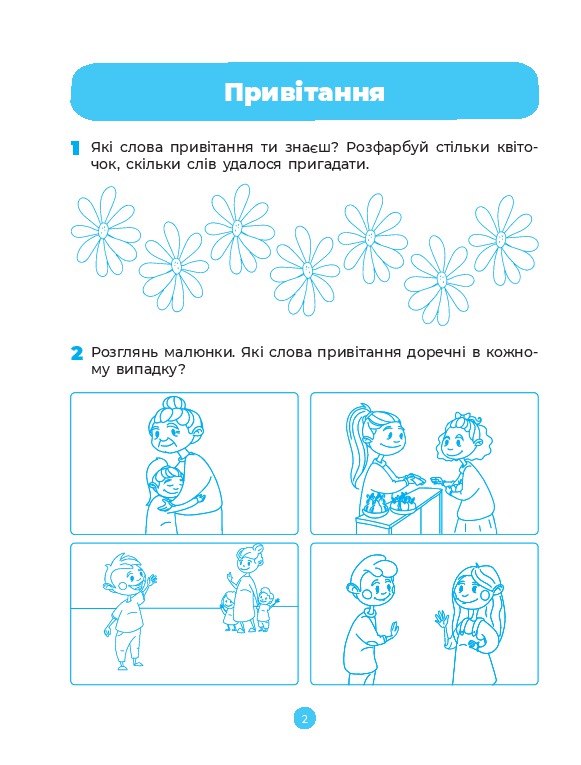 Привітання

1 Які слова привітання ти знаєш? Розфарбуй стільки квіточок, скільки слів удалося пригадати.

2 Розглянь малюнки. Які слова привітання доречні в кожному випадку?

2