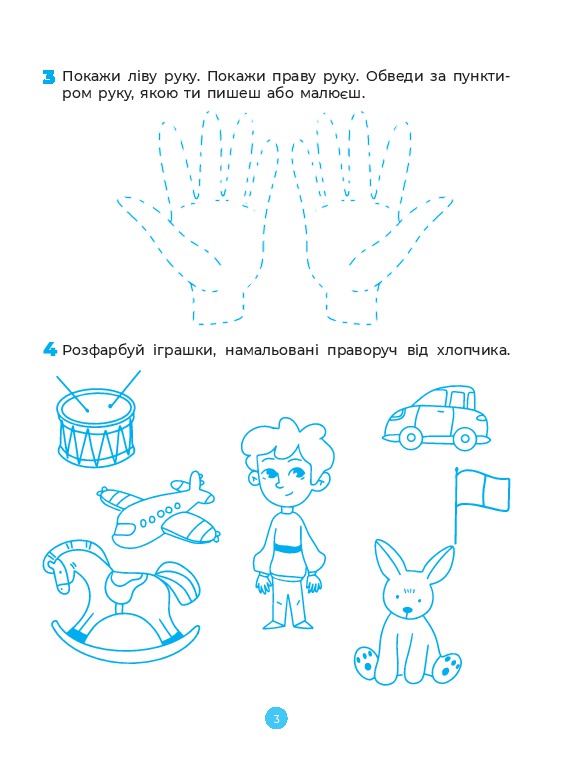 3 Покажи ліву руку. Покажи праву руку. Обведи за пунктиром руку, якою ти пишеш або малюєш.

4 Розфарбуй іграшки, намальовані праворуч від хлопчика.

3