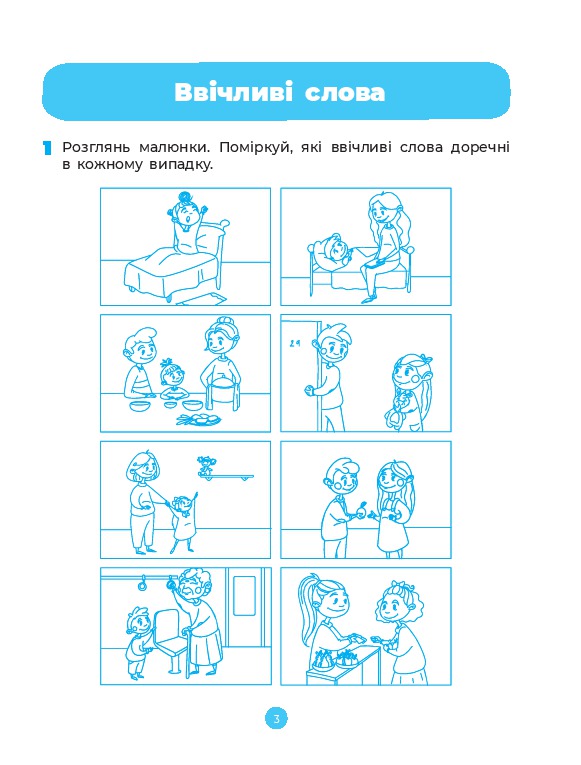 Ввічливі слова

1 Розглянь малюнки. Поміркуй, які ввічливі слова доречні в кожному випадку.

24

3