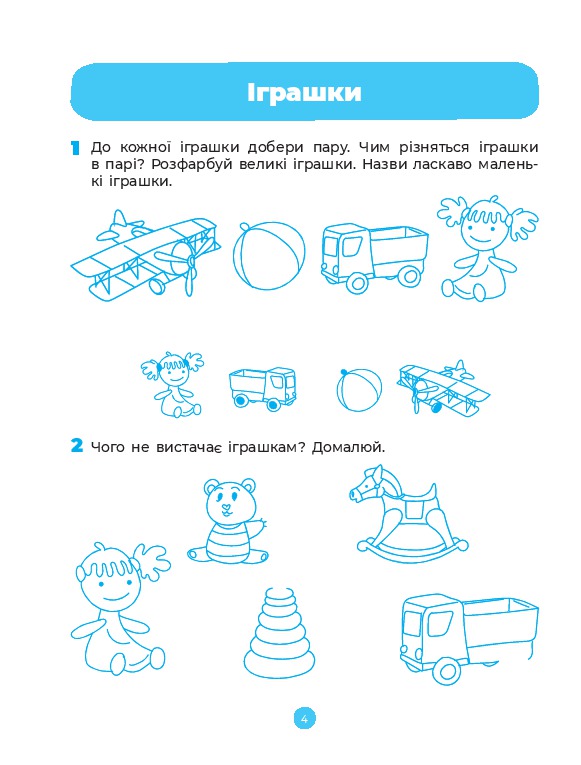 Іграшки

1 До кожної іграшки добери пару. Чим різняться іграшки в парі? Розфарбуй великі іграшки. Назви ласкаво маленькі іграшки.

2 Чого не вистачає іграшкам? Домалюй.

4