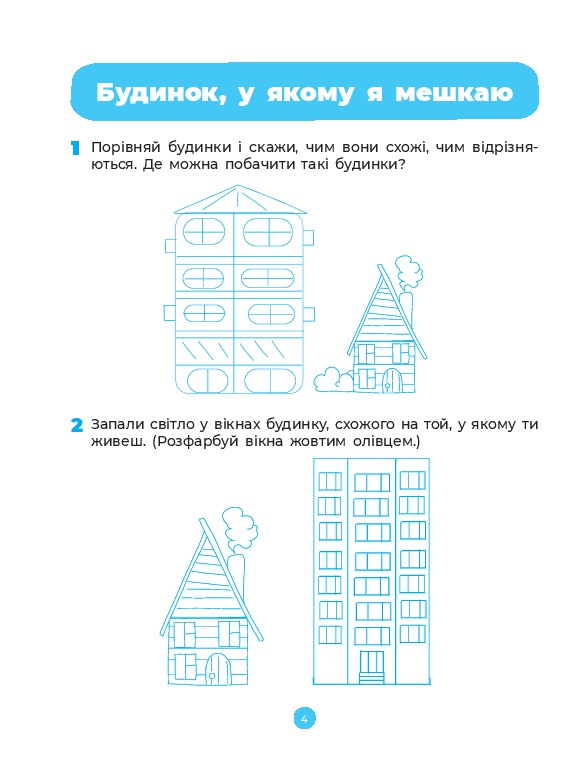 Будинок, у якому я мешкаю

1 Порівняй будинки і скажи, чим вони схожі, чим відрізняються. Де можна побачити такі будинки?

2 Запали світло у вікнах будинку, схожого на той, у якому ти живеш. (Розфарбуй вікна жовтим олівцем.)

4