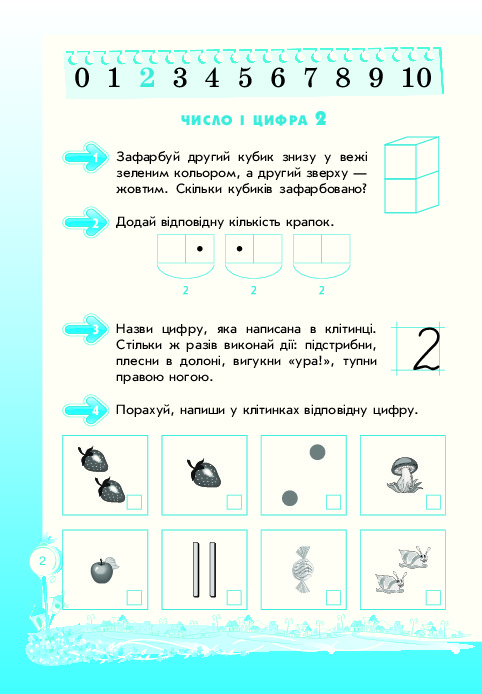 0 1 2 3 4 5 6 7 8 9 10

ЧИСЛО І ЦИФРА 2

1 Зафарбуй другий кубик знизу у вежі зеленим кольором, а другий зверху — жовтим. Скільки кубиків зафарбовано?

2 Додай відповідну кількість крапок.

2 2 2

3 Назви цифру, яка написана в клітинці. Стільки ж разів виконай дії: підстрибни, плесни в долоні, вигукни «ура!», тупни правою ногою.

2

4 Порахуй, напиши у клітинках відповідну цифру.

2