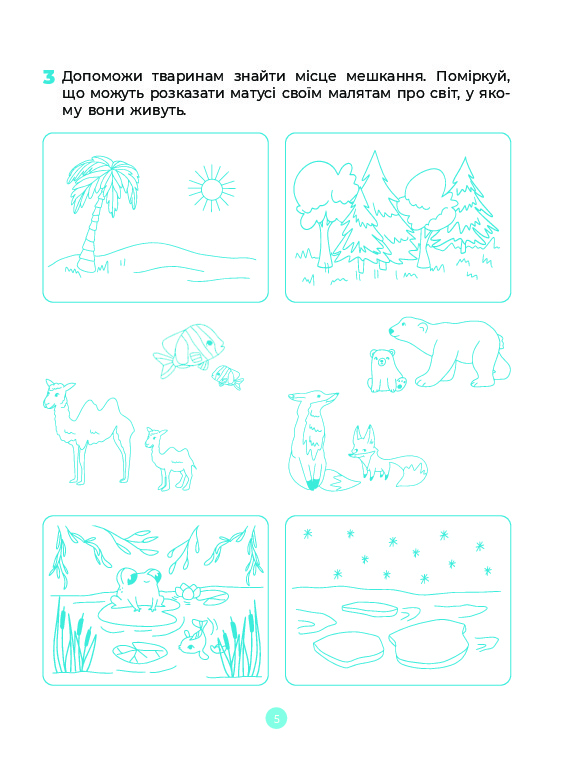 3 Допоможи тваринам знайти місце мешкання. Поміркуй, що можуть розказати матусі своїм малятам про світ, у якому вони живуть.

5